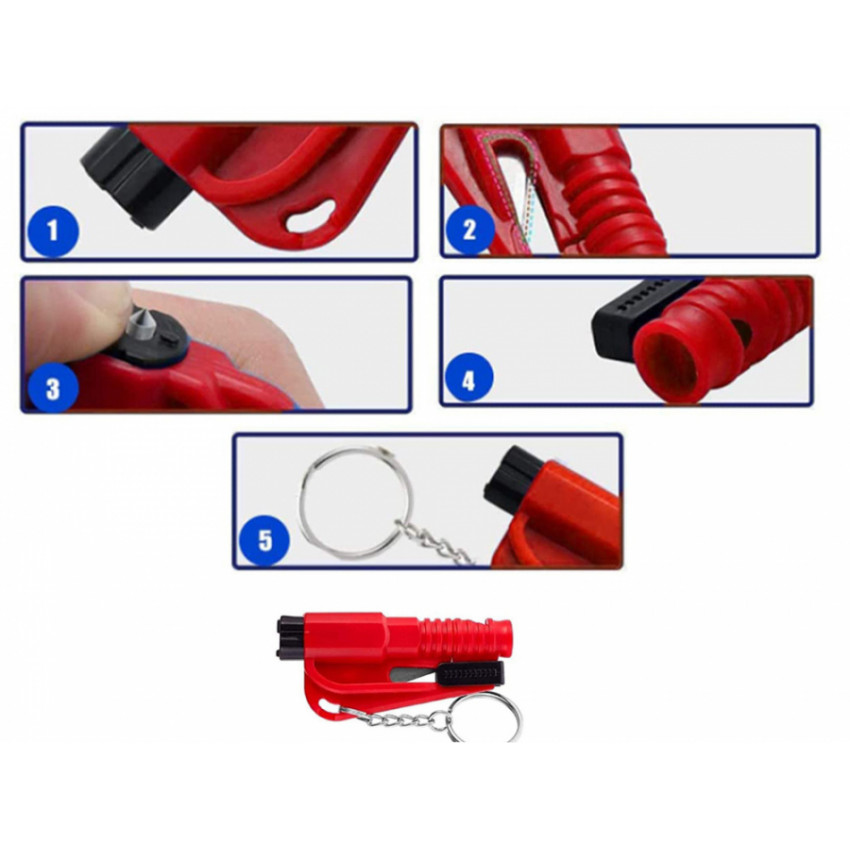 1
2
3
4
5